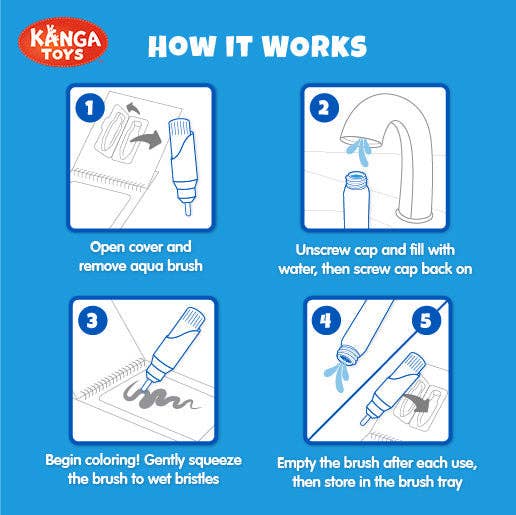 KANGA TOYS

HOW IT WORKS

1

Open cover and remove aqua brush

2

Unscrew cap and fill with water, then screw cap back on

3

Begin coloring! Gently squeeze the brush to wet bristles

4

5

Empty the brush after each use, then store in the brush tray